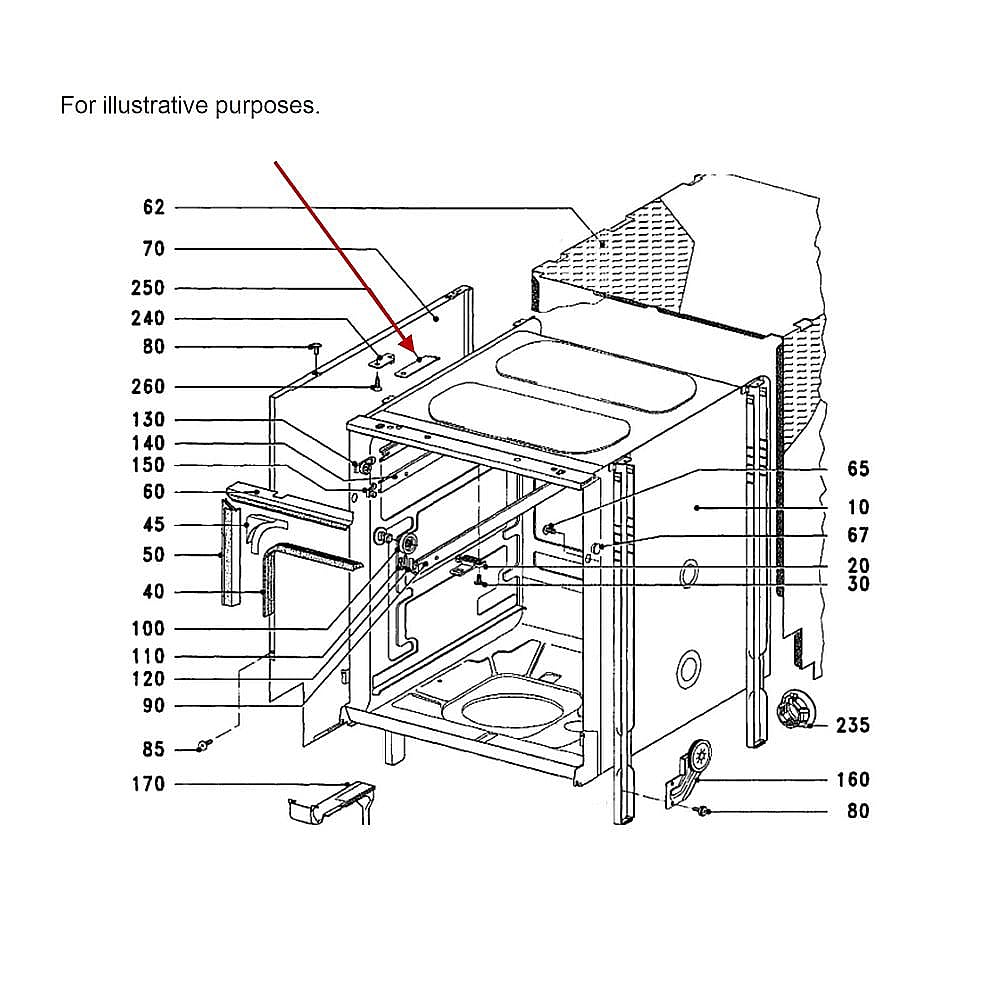 For illustrative purposes.

62
70
250
240
80
260
130
140
150
60
45
50
40
100
110
120
90
85
170

65
10
67
20
30
235
160
80