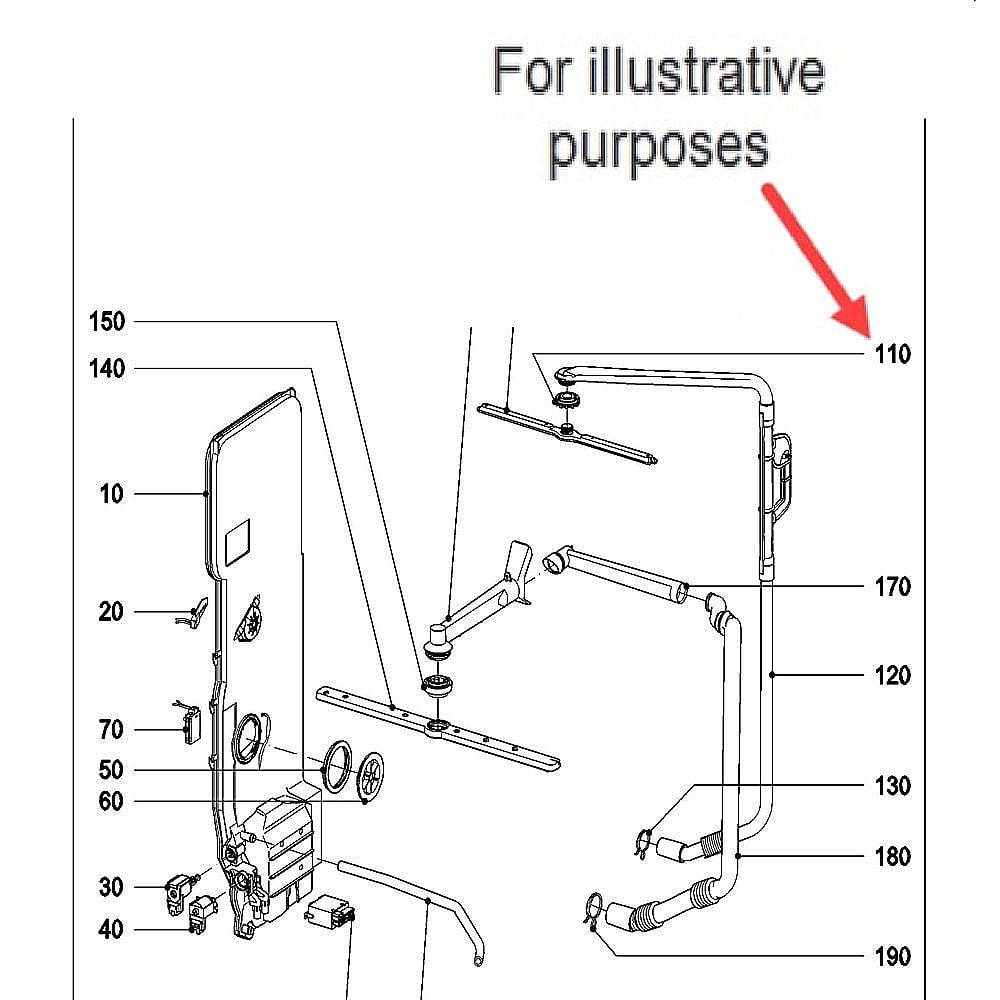 For illustrative purposes

150
140
10
20
70
50
60
30
40
110
170
120
130
180
190