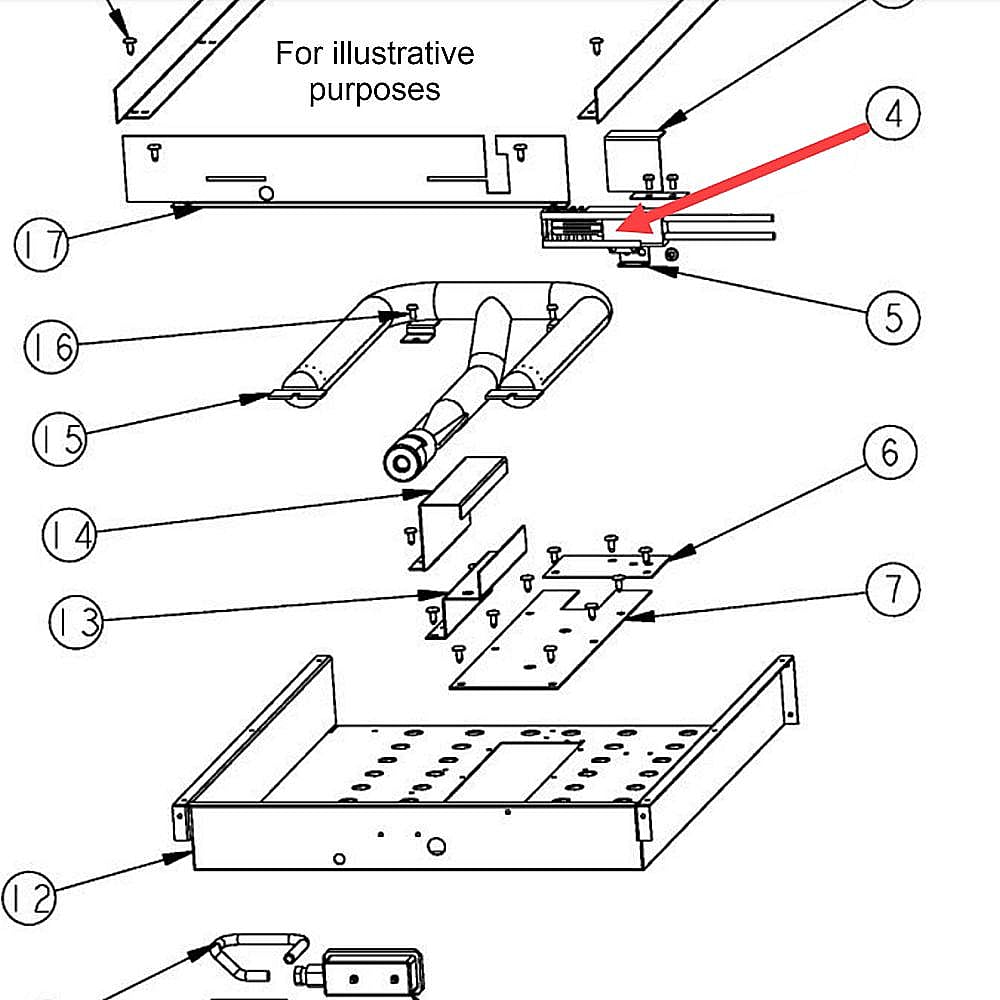 For illustrative purposes

4

17

5

16

15

6

14

7

13

12