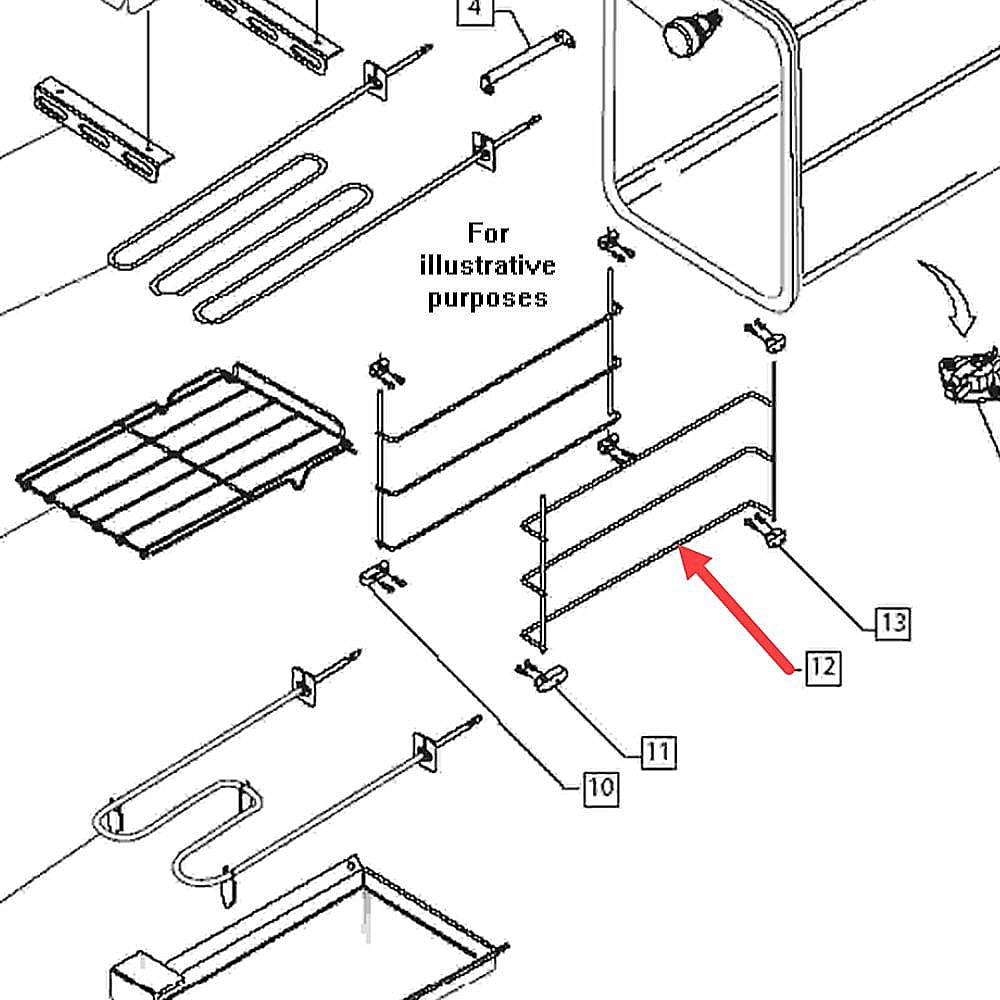 4

For illustrative purposes

13

12

11

10