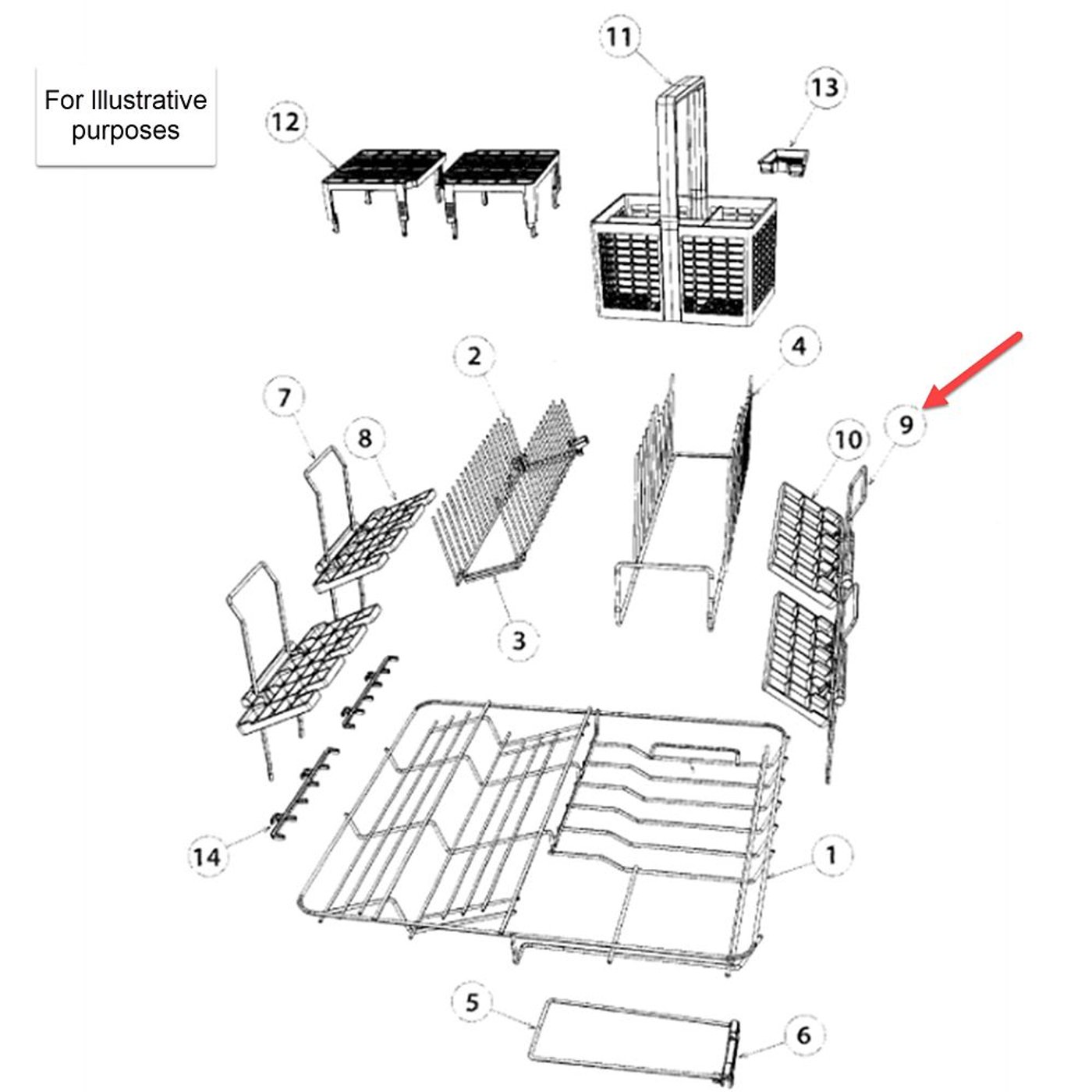 For Illustrative purposes

11
13
12
2
4
7
8
10
9
3
14
1
5
6