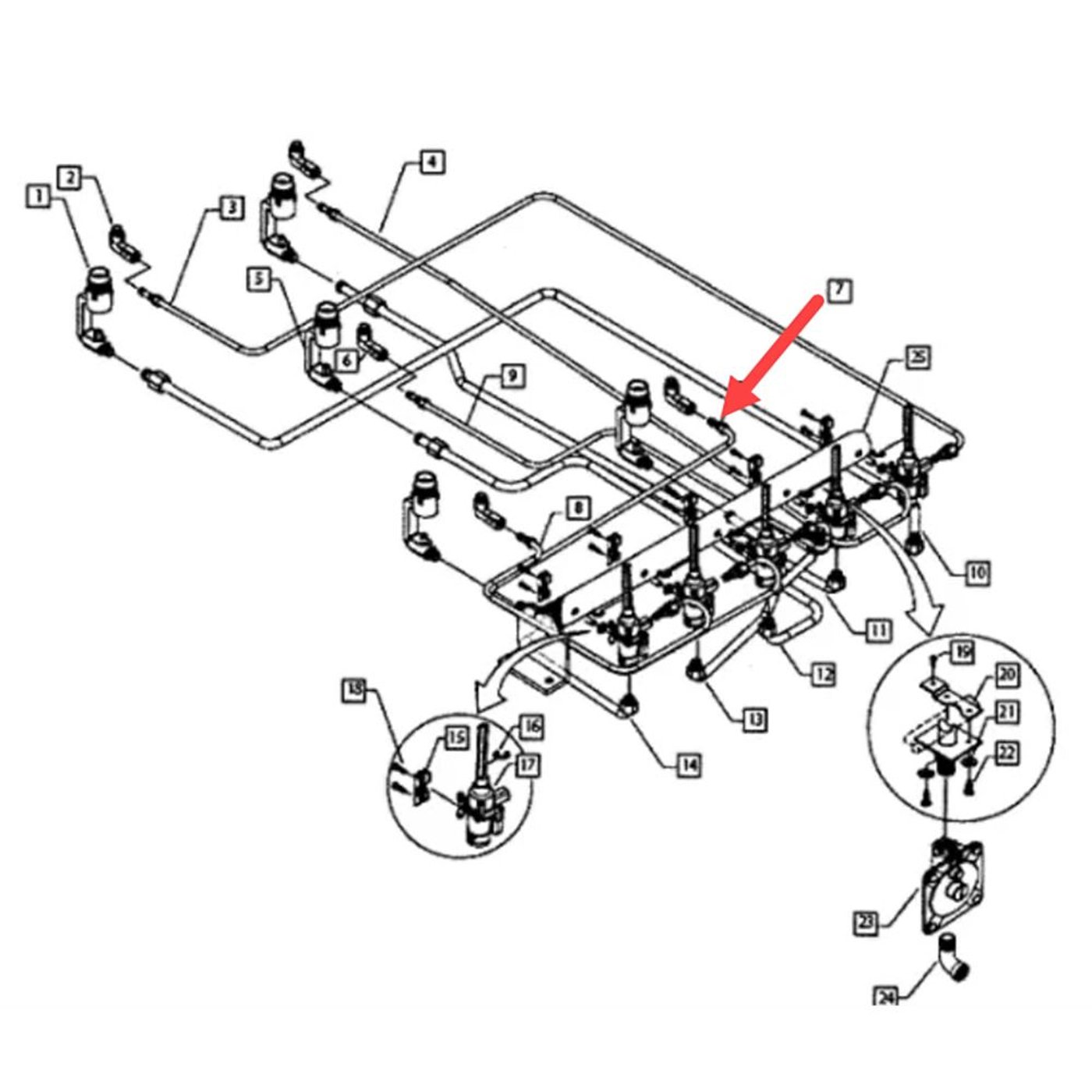 1
2
3
4
5
6
7
25
9
8
10
11
12
13
14
18
15
16
17
19
20
21
22
23
24