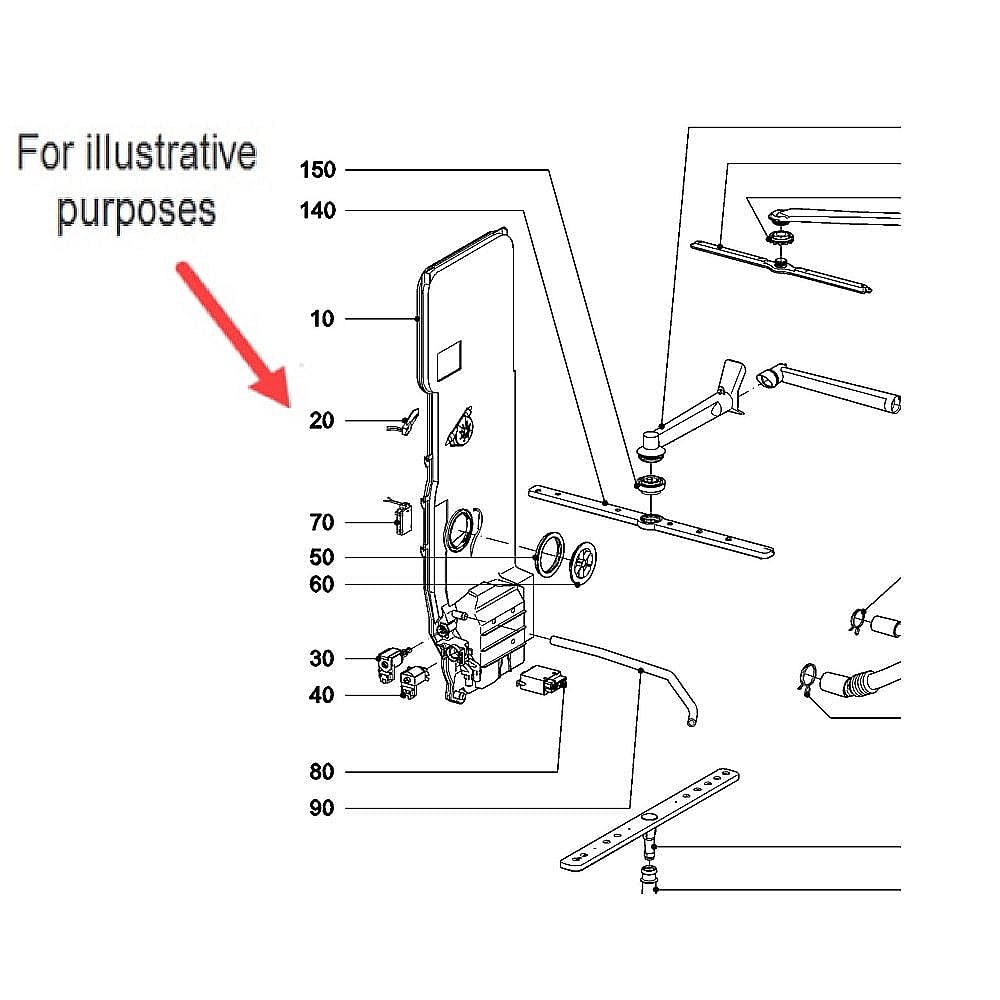 For illustrative purposes

150
140
10
20
70
50
60
30
40
80
90