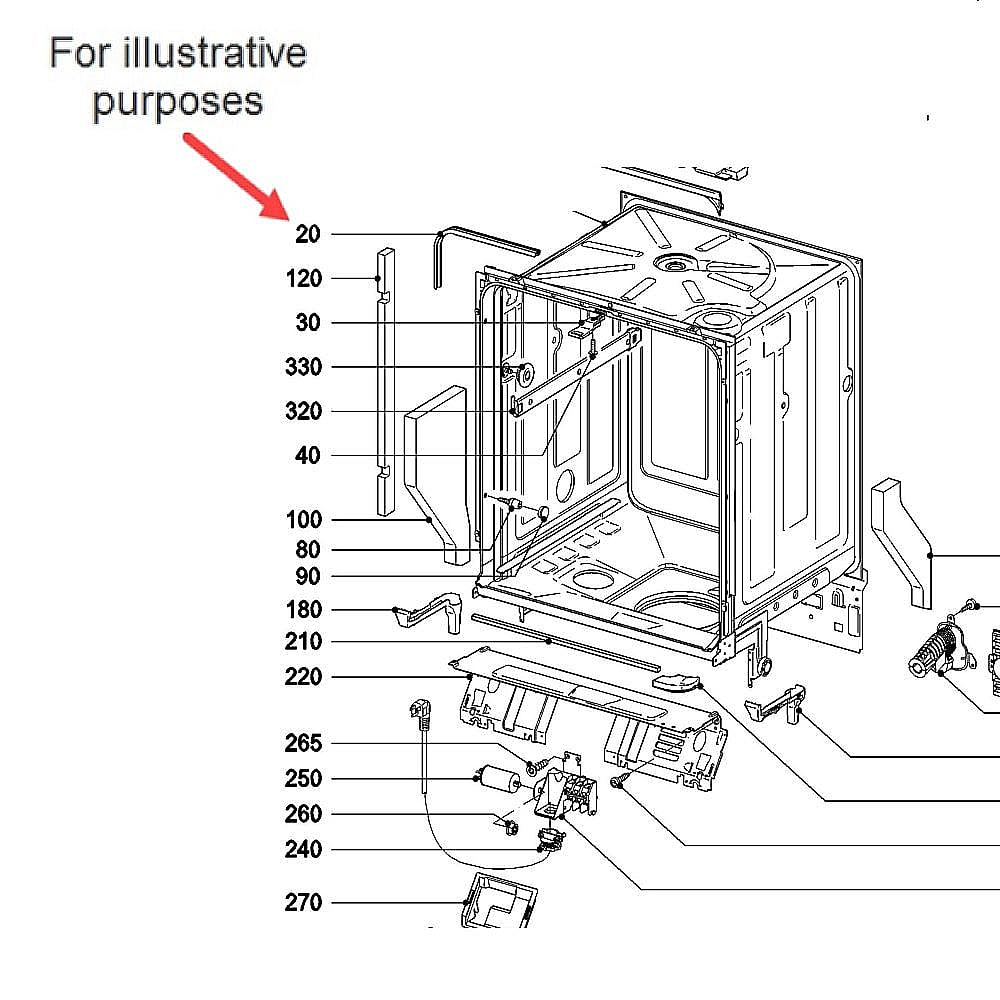 For illustrative purposes

20
120
30
330
320
40
100
80
90
180
210
220
265
250
260
240
270