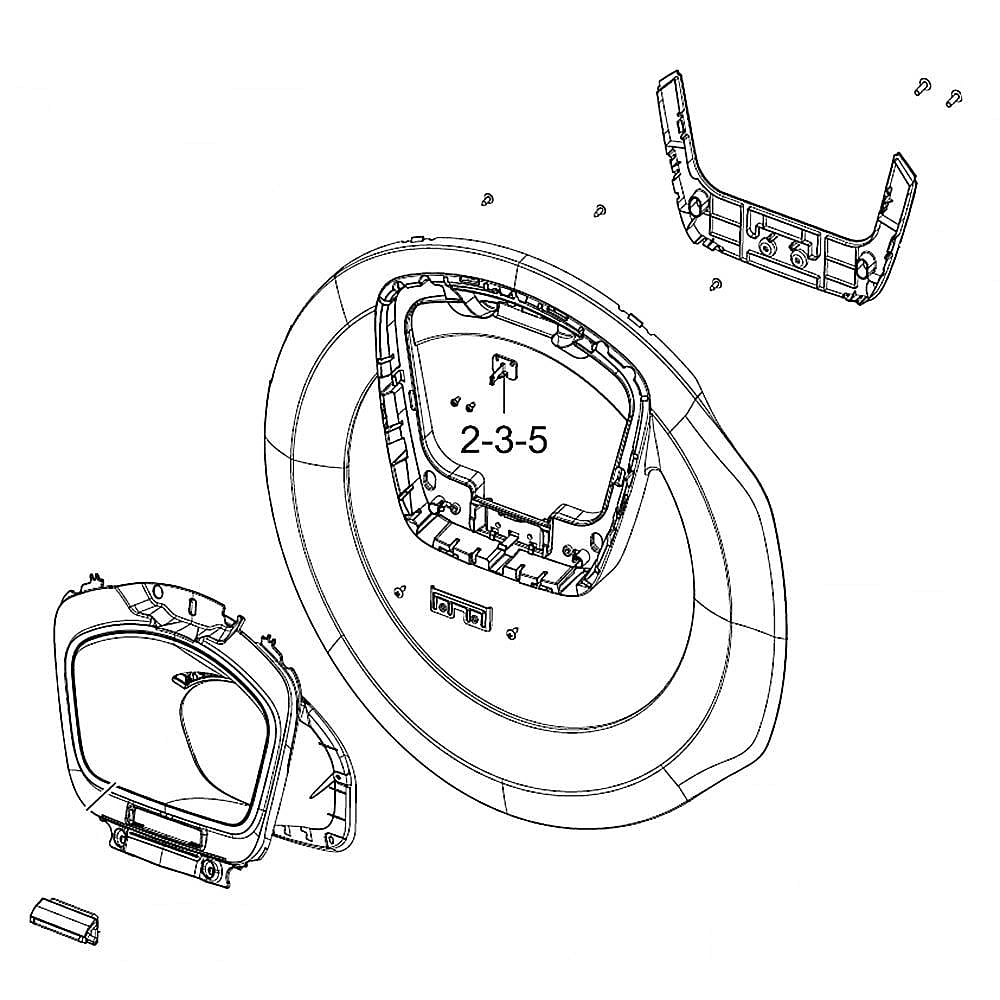 2-3-5