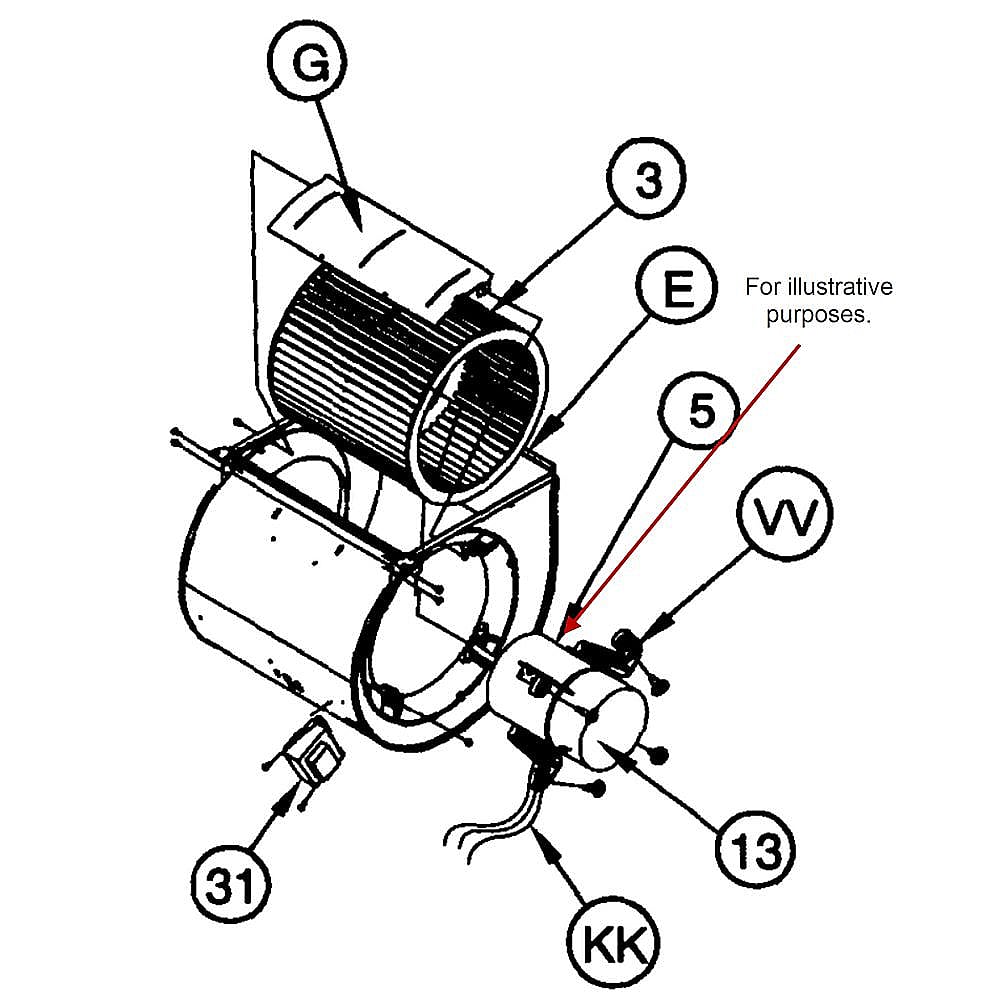 G

3

E

For illustrative purposes.

5

VV

13

KK

31